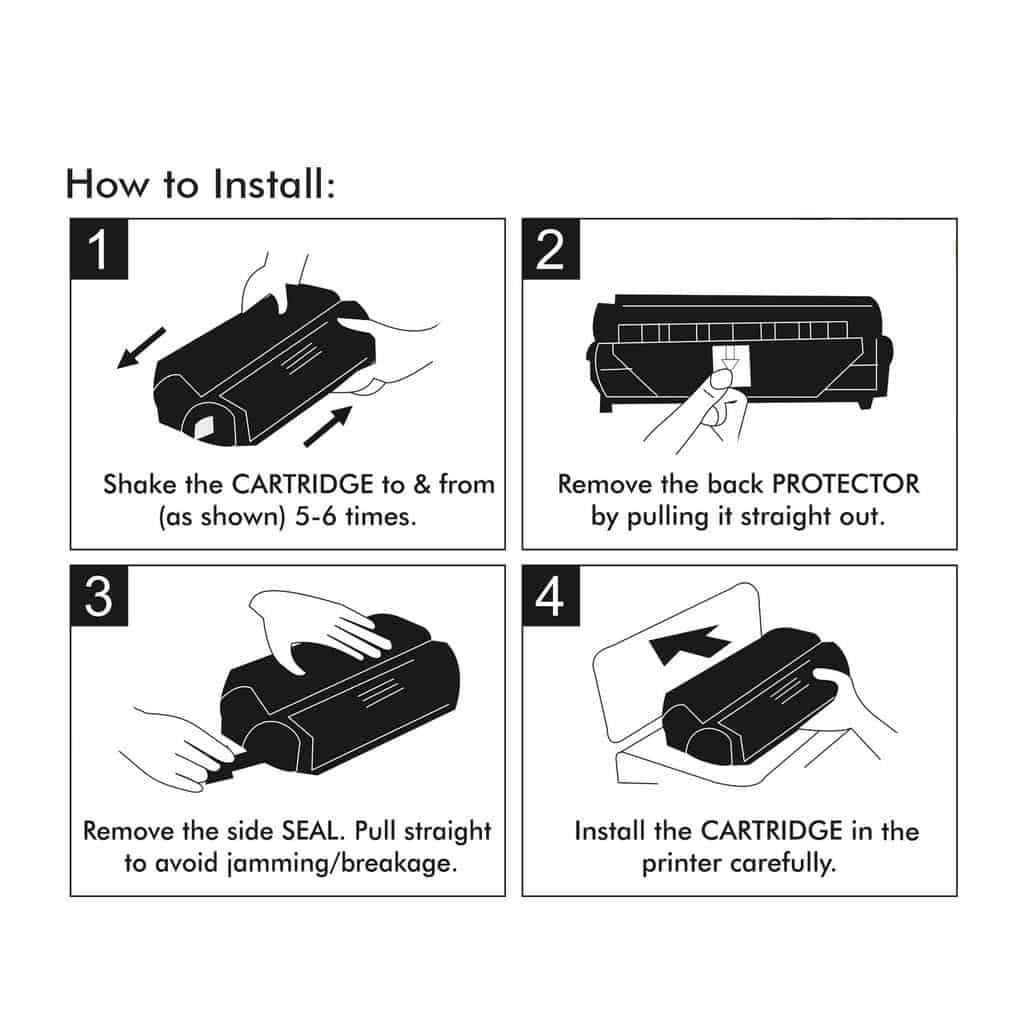 How to Install:

1

Shake the CARTRIDGE to & from (as shown) 5-6 times.

2

Remove the back PROTECTOR by pulling it straight out.

3

Remove the side SEAL. Pull straight to avoid jamming/breakage.

4

Install the CARTRIDGE in the printer carefully.